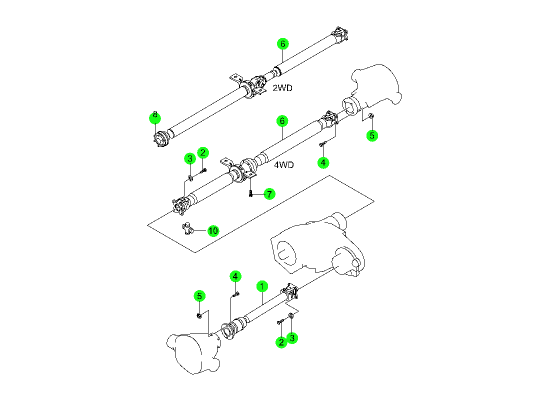 6
2WD
8
6
5
3
2
4
4WD
7
10
4
1
5
2
3