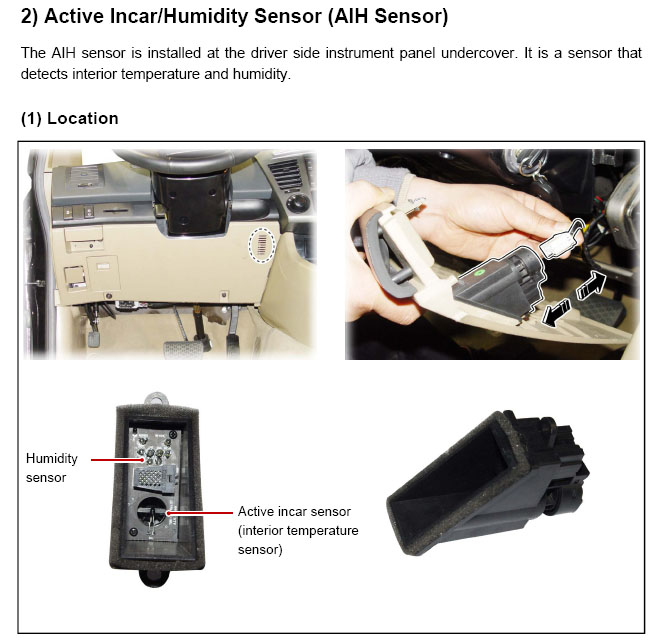 2) Active Incar/Humidity Sensor (AIH Sensor)

The AIH sensor is installed at the driver side instrument panel undercover. It is a sensor that detects interior temperature and humidity.

(1) Location

Humidity sensor

Active incar sensor (interior temperature sensor)