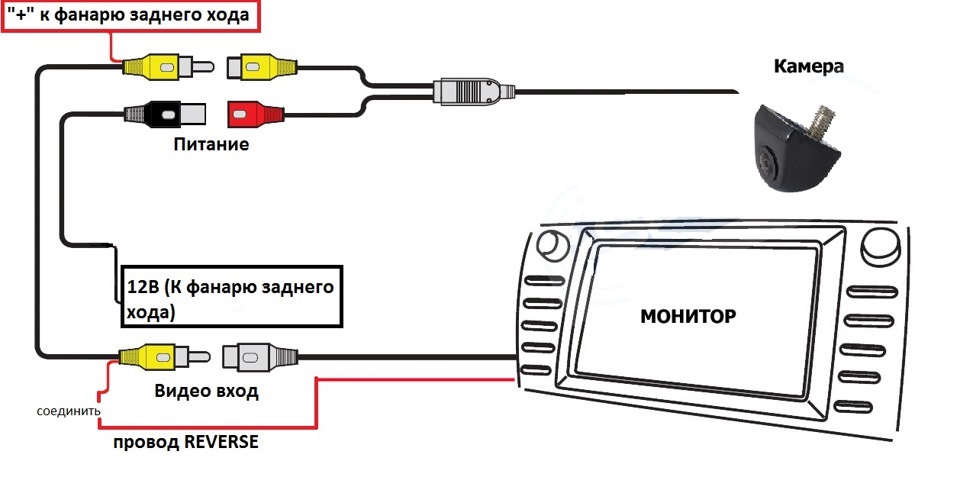 "+" к фанарю заднего хода

Камера

Питание

12В (К фанарю заднего хода)

МОНИТОР

Видео вход

соединить

провод REVERSE